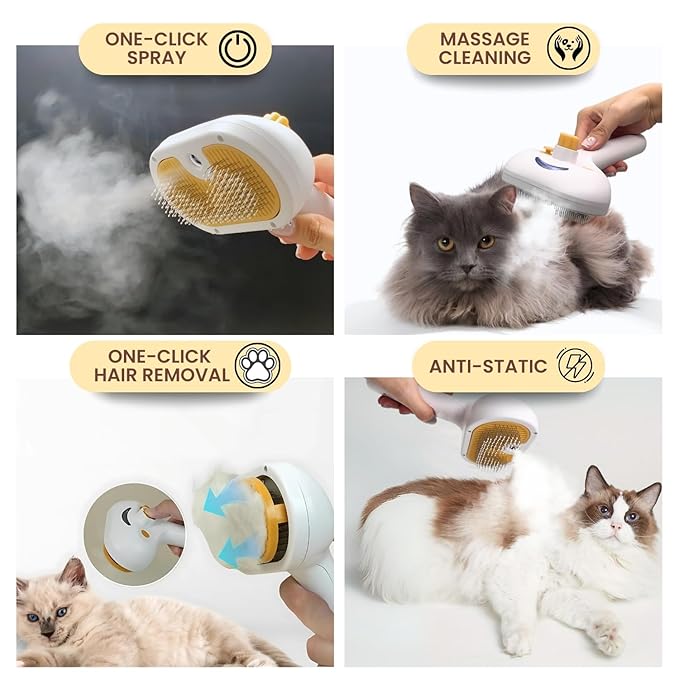 ONE-CLICK SPRAY

MASSAGE CLEANING

ONE-CLICK HAIR REMOVAL

ANTI-STATIC