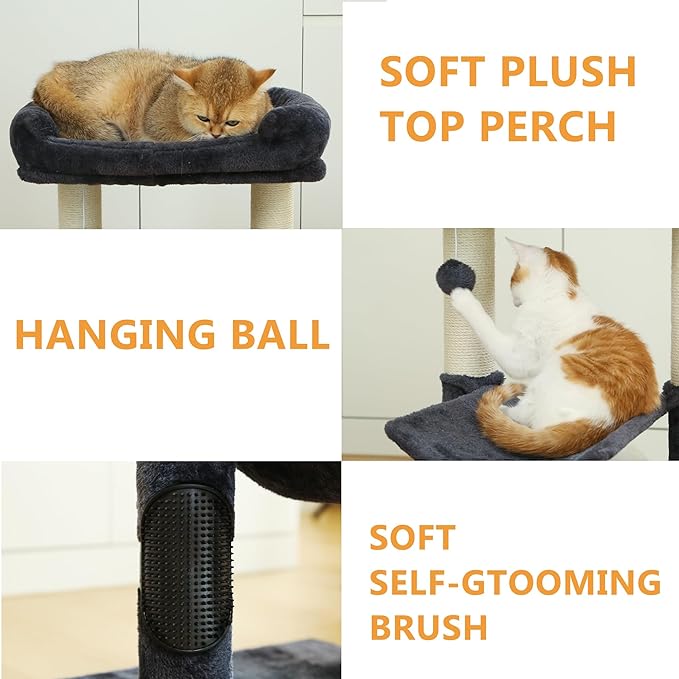 SOFT PLUSH TOP PERCH

HANGING BALL

SOFT SELF-GTOOMING BRUSH