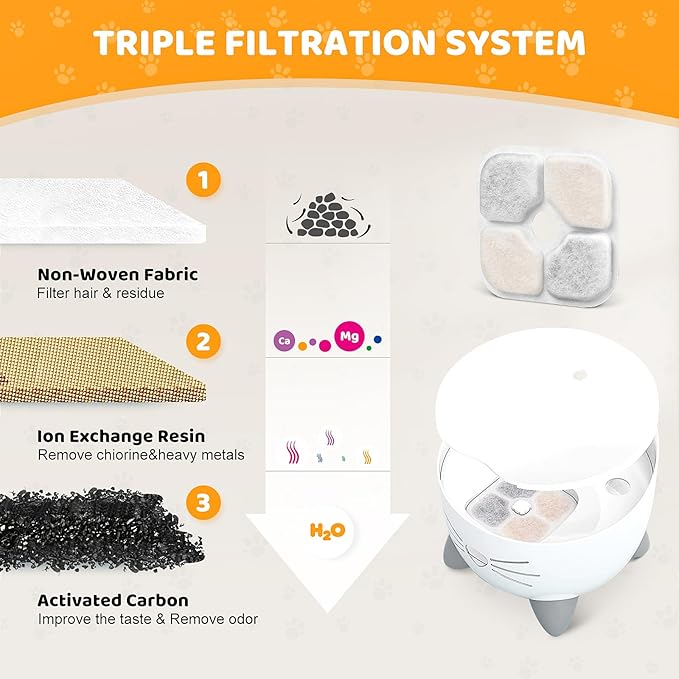 TRIPLE FILTRATION SYSTEM

1

Non-Woven Fabric
Filter hair & residue

2

Ca Mg

Ion Exchange Resin
Remove chiorine&heavy metals

3

$H_2O$

Activated Carbon
Improve the taste & Remove odor