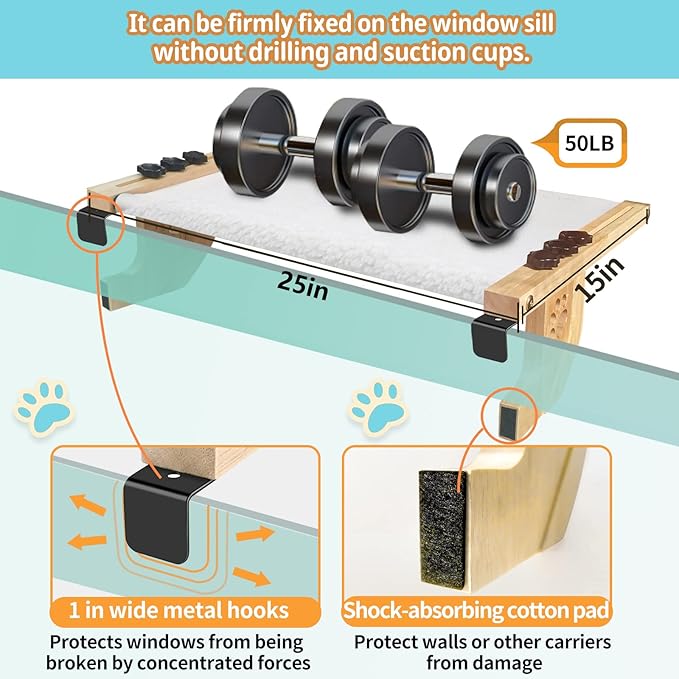 It can be firmly fixed on the window sill without drilling and suction cups.

50LB

25in

15in

1 in wide metal hooks

Protects windows from being broken by concentrated forces

Shock-absorbing cotton pad

Protect walls or other carriers from damage