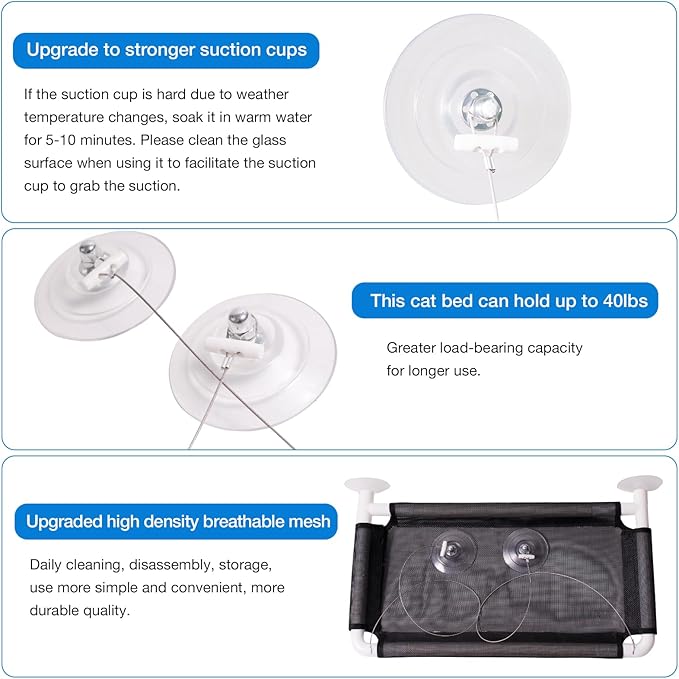 Upgrade to stronger suction cups

If the suction cup is hard due to weather temperature changes, soak it in warm water for 5-10 minutes. Please clean the glass surface when using it to facilitate the suction cup to grab the suction.

This cat bed can hold up to 40lbs

Greater load-bearing capacity for longer use.

Upgraded high density breathable mesh

Daily cleaning, disassembly, storage, use more simple and convenient, more durable quality.