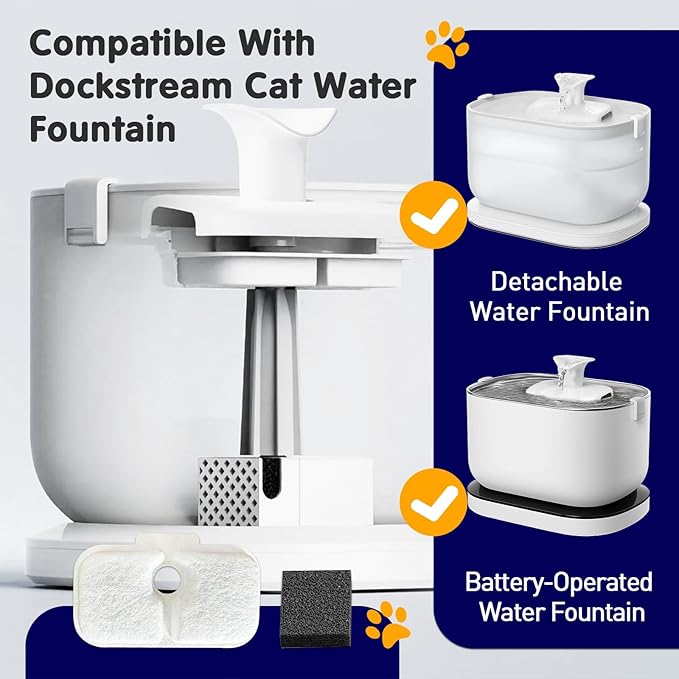 Compatible With Dockstream Cat Water Fountain

Detachable Water Fountain

Battery-Operated Water Fountain