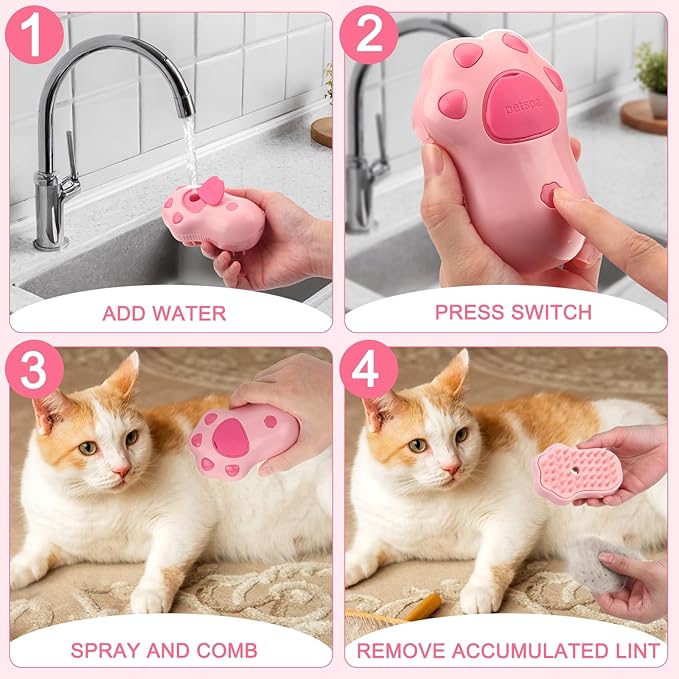 1

ADD WATER

2

petspa

PRESS SWITCH

3

SPRAY AND COMB

4

REMOVE ACCUMULATED LINT