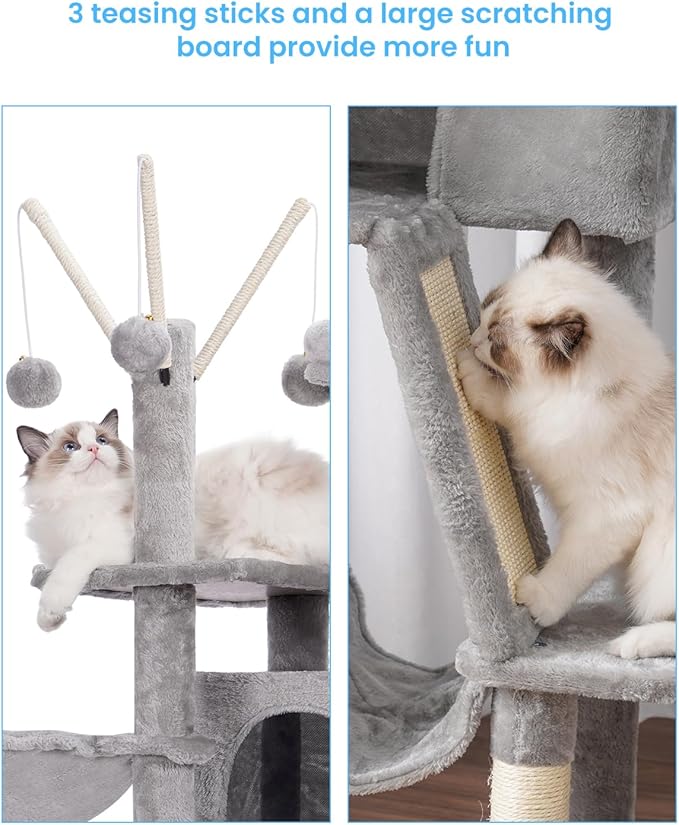 3 teasing sticks and a large scratching board provide more fun