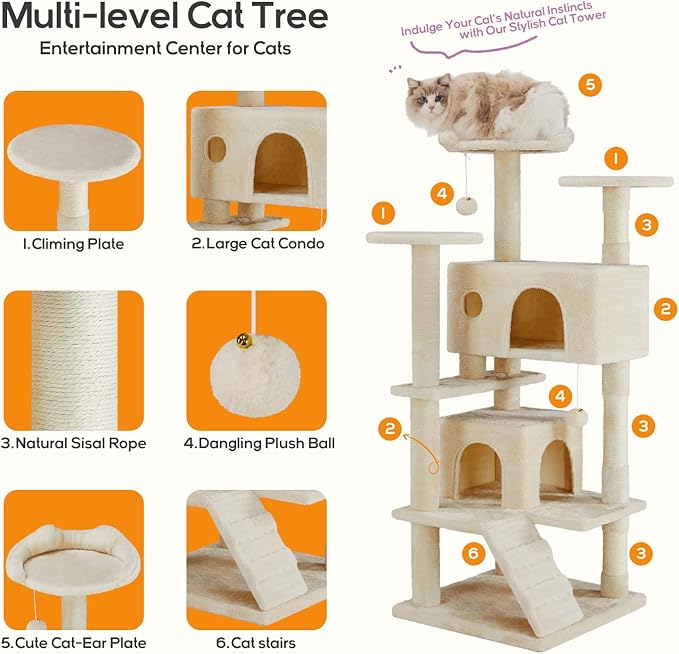 Multi-level Cat Tree

Entertainment Center for Cats

Indulge Your Cat's Natural Instincts with Our Stylish Cat Tower

1.Climing Plate

2.Large Cat Condo

3.Natural Sisal Rope

4.Dangling Plush Ball

5.Cute Cat-Ear Plate

6.Cat stairs

5

1

4

1

3

2

4

2

3

6

3