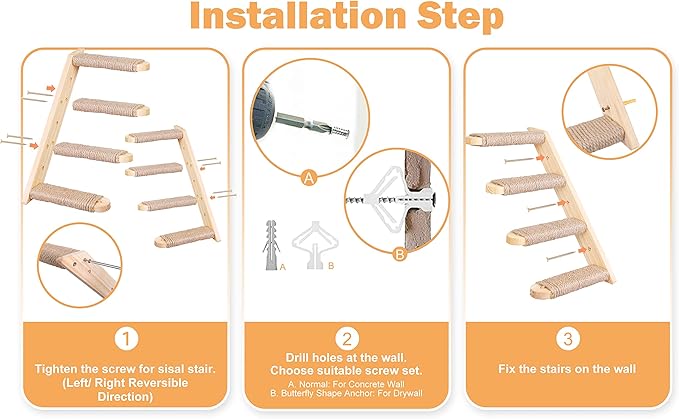 Installation Step

A

B

A B

1

Tighten the screw for sisal stair. (Left/ Right Reversible Direction)

2

Drill holes at the wall. Choose suitable screw set.

A. Normal: For Concrete Wall
B. Butterfly Shape Anchor: For Drywall

3

Fix the stairs on the wall