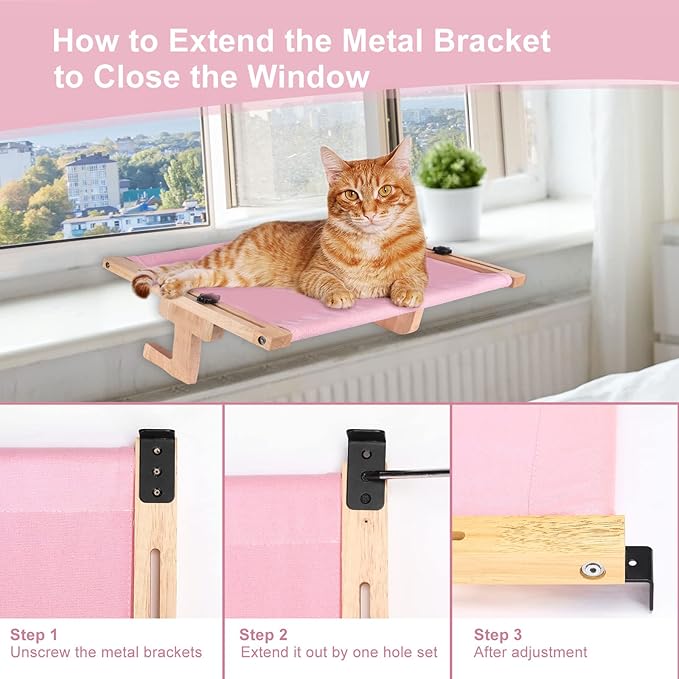 How to Extend the Metal Bracket to Close the Window

Step 1
Unscrew the metal brackets

Step 2
Extend it out by one hole set

Step 3
After adjustment