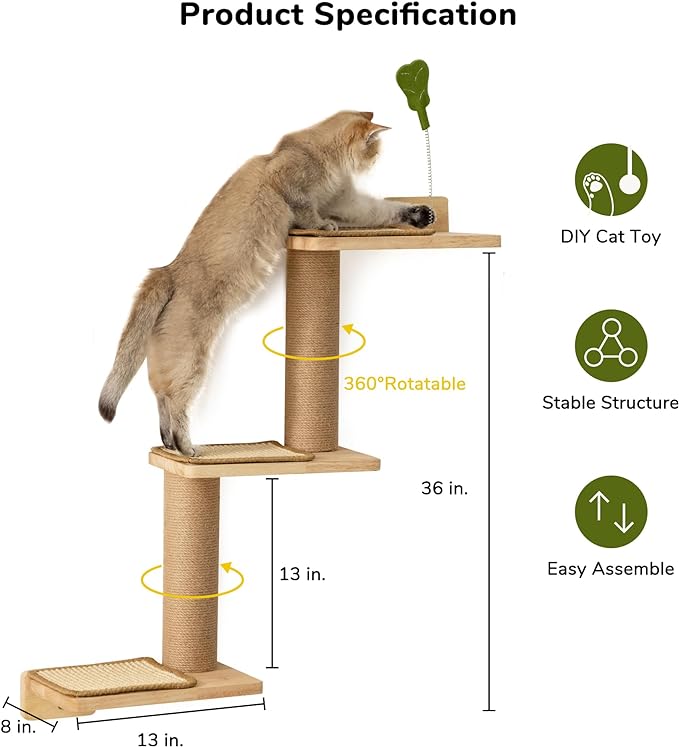 Product Specification

360°Rotatable

36 in.

13 in.

8 in.

13 in.

DIY Cat Toy

Stable Structure

Easy Assemble