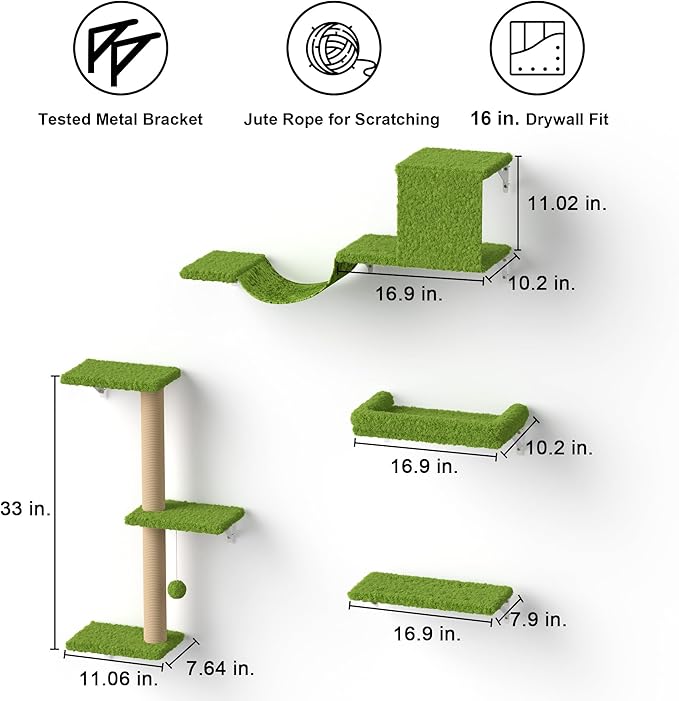 Tested Metal Bracket

Jute Rope for Scratching

16 in. Drywall Fit

11.02 in.

16.9 in.

10.2 in.

33 in.

16.9 in.

10.2 in.

16.9 in.

7.9 in.

11.06 in.

7.64 in.