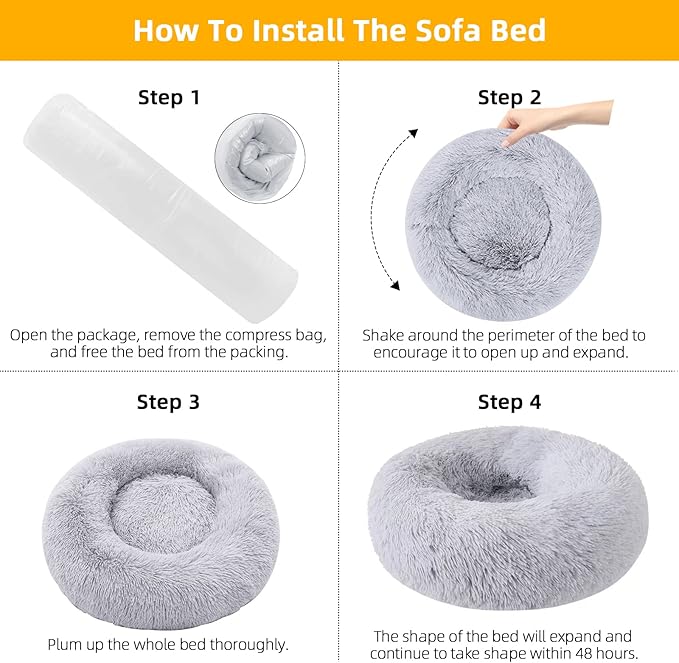 How To Install The Sofa Bed

Step 1

Open the package, remove the compress bag, and free the bed from the packing.

Step 2

Shake around the perimeter of the bed to encourage it to open up and expand.

Step 3

Plum up the whole bed thoroughly.

Step 4

The shape of the bed will expand and continue to take shape within 48 hours.