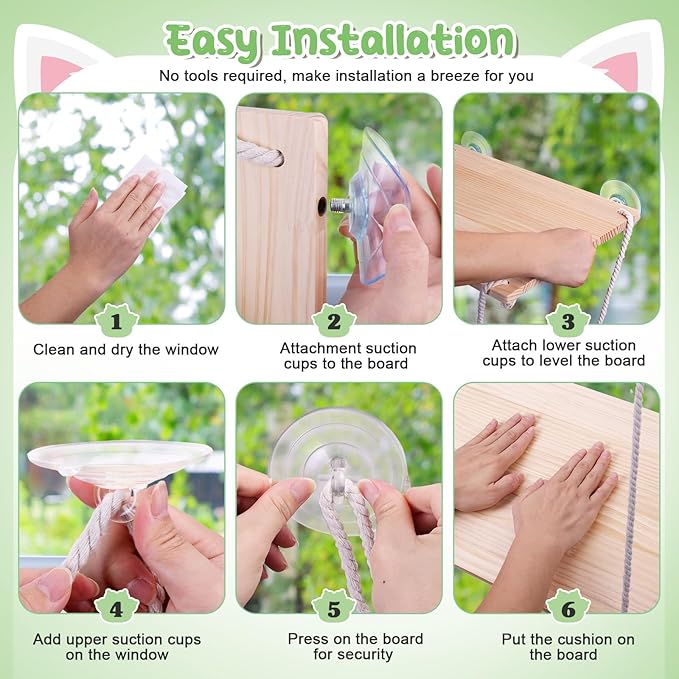 Easy Installation
No tools required, make installation a breeze for you

1
Clean and dry the window

2
Attachment suction cups to the board

3
Attach lower suction cups to level the board

4
Add upper suction cups on the window

5
Press on the board for security

6
Put the cushion on the board