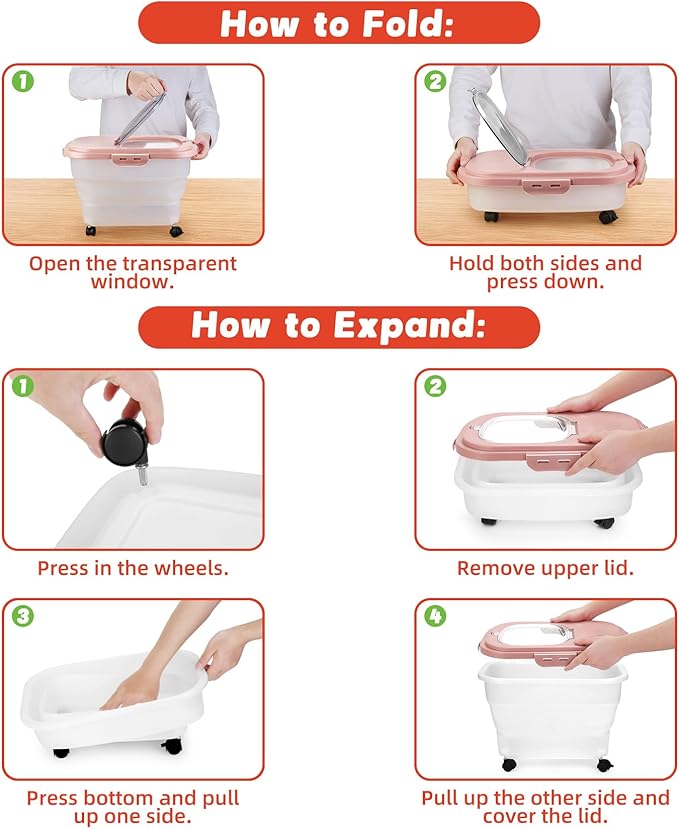 How to Fold:

1

Open the transparent window.

2

Hold both sides and press down.

How to Expand:

1

Press in the wheels.

2

Remove upper lid.

3

Press bottom and pull up one side.

4

Pull up the other side and cover the lid.