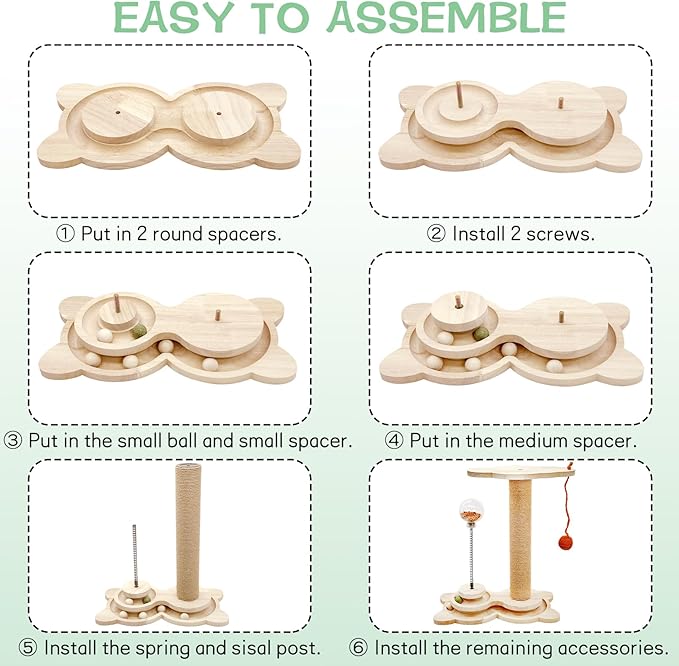 EASY TO ASSEMBLE

① Put in 2 round spacers.

② Install 2 screws.

③ Put in the small ball and small spacer.

④ Put in the medium spacer.

⑤ Install the spring and sisal post.

⑥ Install the remaining accessories.