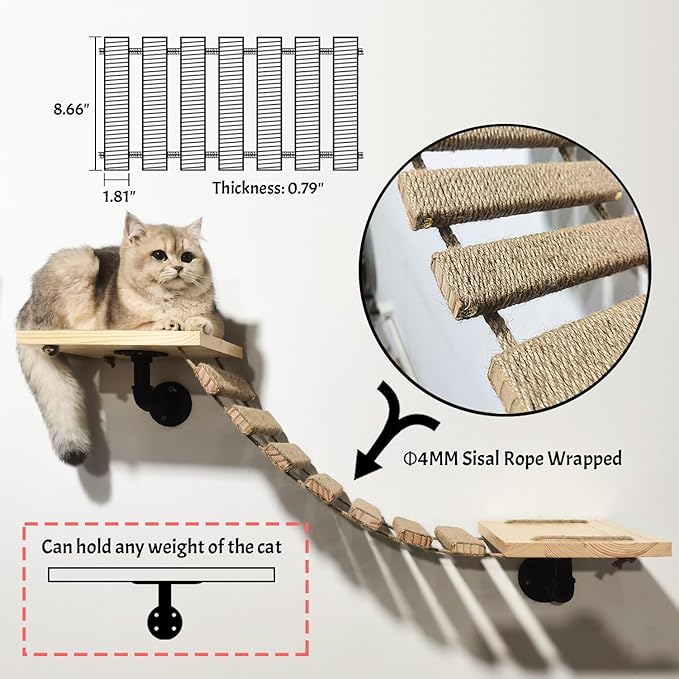 8.66"

1.81"

Thickness: 0.79"

Φ4MM Sisal Rope Wrapped

Can hold any weight of the cat