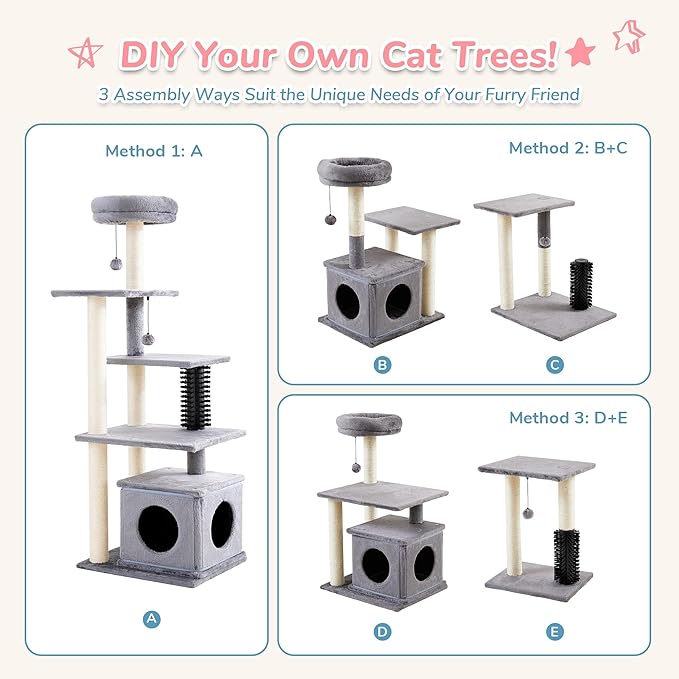 DIY Your Own Cat Trees!

3 Assembly Ways Suit the Unique Needs of Your Furry Friend

Method 1: A

A

Method 2: B+C

B

C

Method 3: D+E

D

E