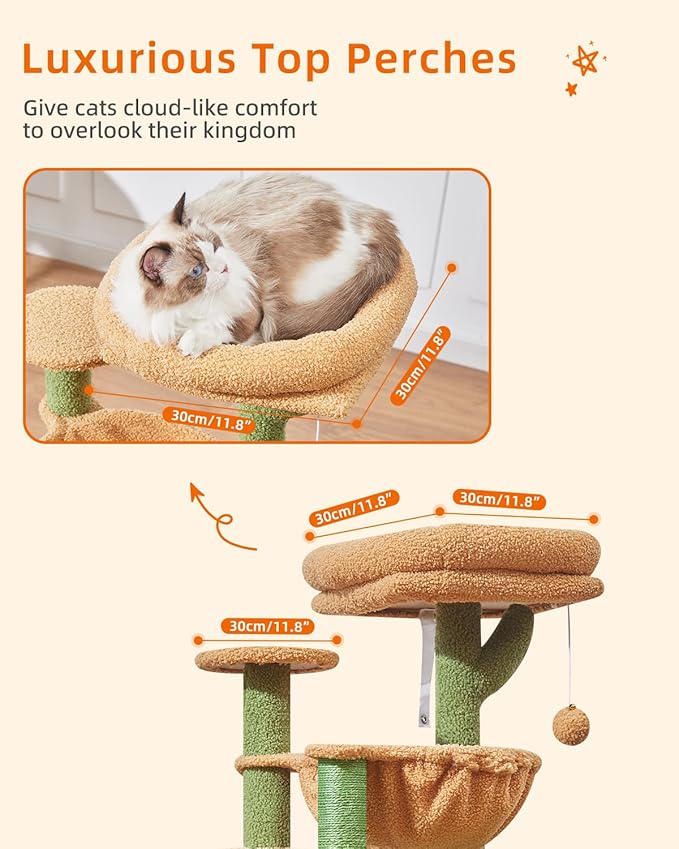 Luxurious Top Perches

Give cats cloud-like comfort to overlook their kingdom

30cm/11.8"

30cm/11.8"

30cm/11.8"

30cm/11.8"

30cm/11.8"