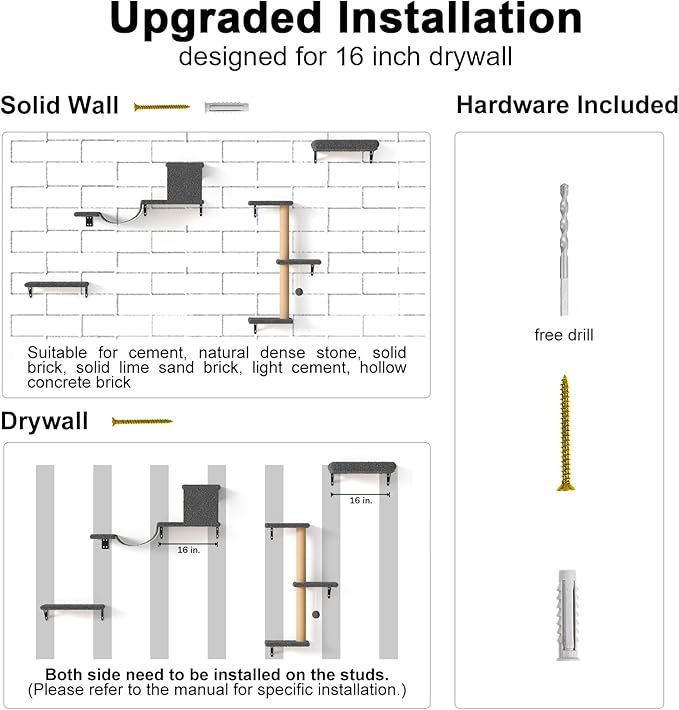 Upgraded Installation
designed for 16 inch drywall

Solid Wall

Suitable for cement, natural dense stone, solid brick, solid lime sand brick, light cement, hollow concrete brick

Drywall

16 in.

16 in.

Both side need to be installed on the studs.
(Please refer to the manual for specific installation.)

Hardware Included

free drill