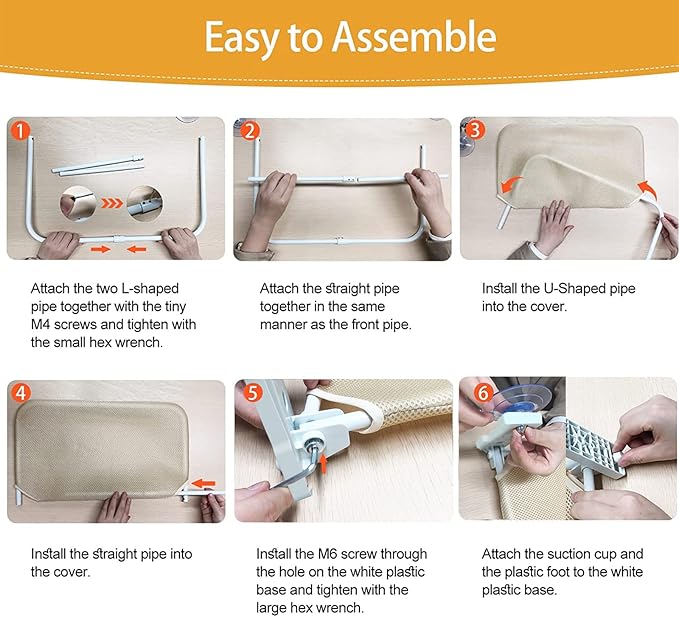 Easy to Assemble

1

Attach the two L-shaped pipe together with the tiny M4 screws and tighten with the small hex wrench.

2

Attach the straight pipe together in the same manner as the front pipe.

3

Install the U-Shaped pipe into the cover.

4

Install the straight pipe into the cover.

5

Install the M6 screw through the hole on the white plastic base and tighten with the large hex wrench.

6

Attach the suction cup and the plastic foot to the white plastic base.