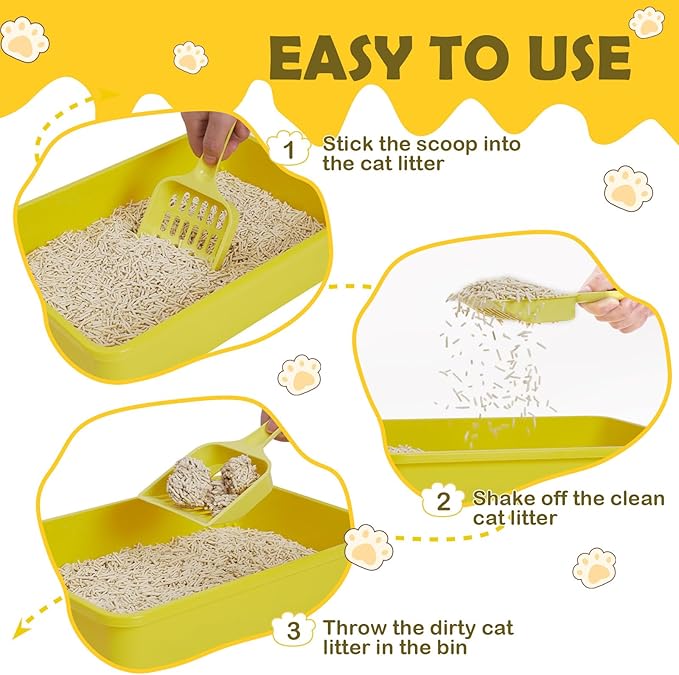 EASY TO USE

1 Stick the scoop into the cat litter

2 Shake off the clean cat litter

3 Throw the dirty cat litter in the bin