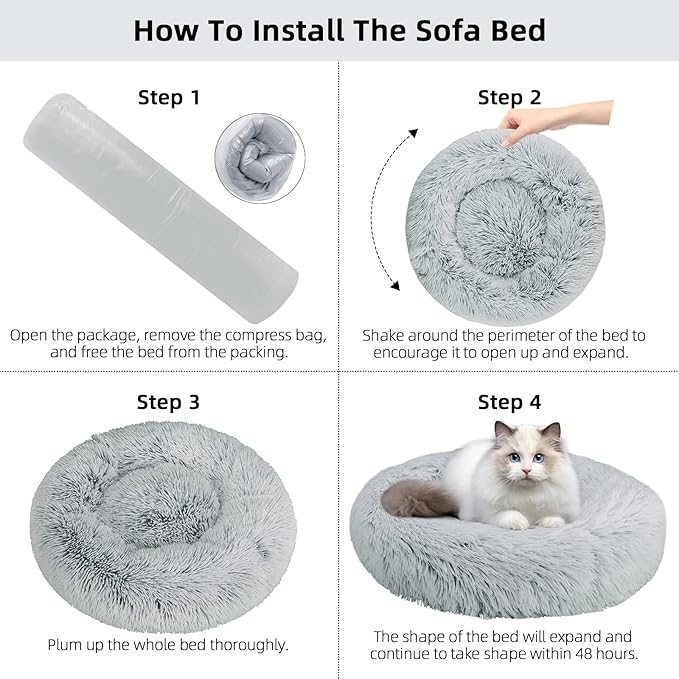 How To Install The Sofa Bed

Step 1

Open the package, remove the compress bag, and free the bed from the packing.

Step 2

Shake around the perimeter of the bed to encourage it to open up and expand.

Step 3

Plum up the whole bed thoroughly.

Step 4

The shape of the bed will expand and continue to take shape within 48 hours.