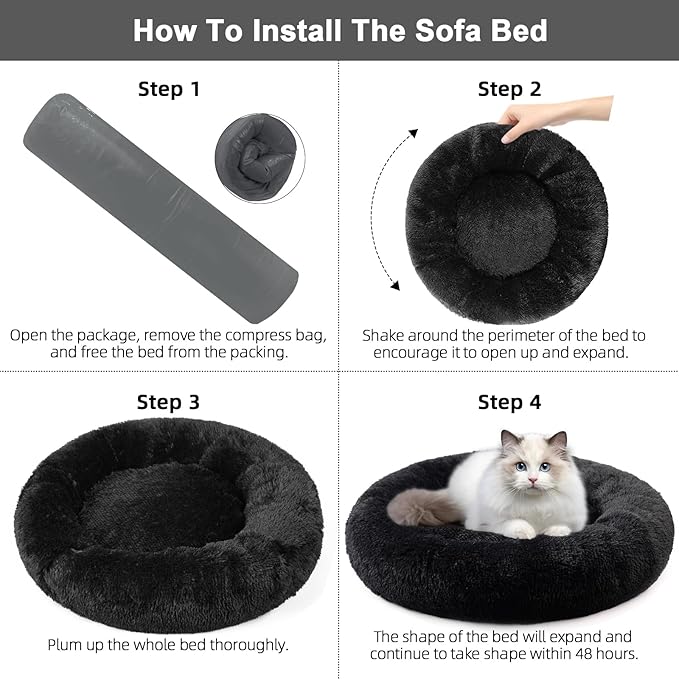 How To Install The Sofa Bed

Step 1

Open the package, remove the compress bag, and free the bed from the packing.

Step 2

Shake around the perimeter of the bed to encourage it to open up and expand.

Step 3

Plum up the whole bed thoroughly.

Step 4

The shape of the bed will expand and continue to take shape within 48 hours.