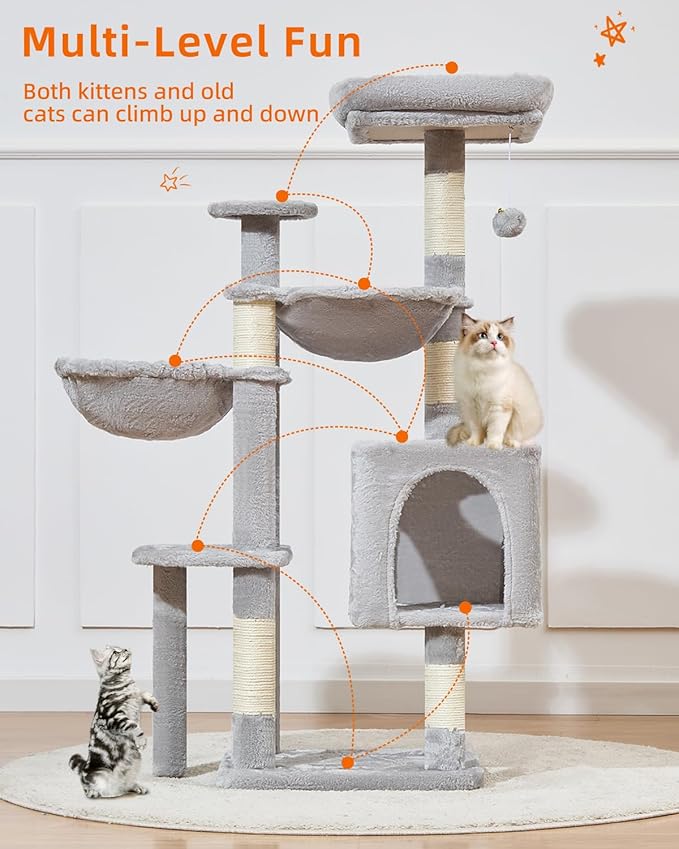 Multi-Level Fun

Both kittens and old cats can climb up and down