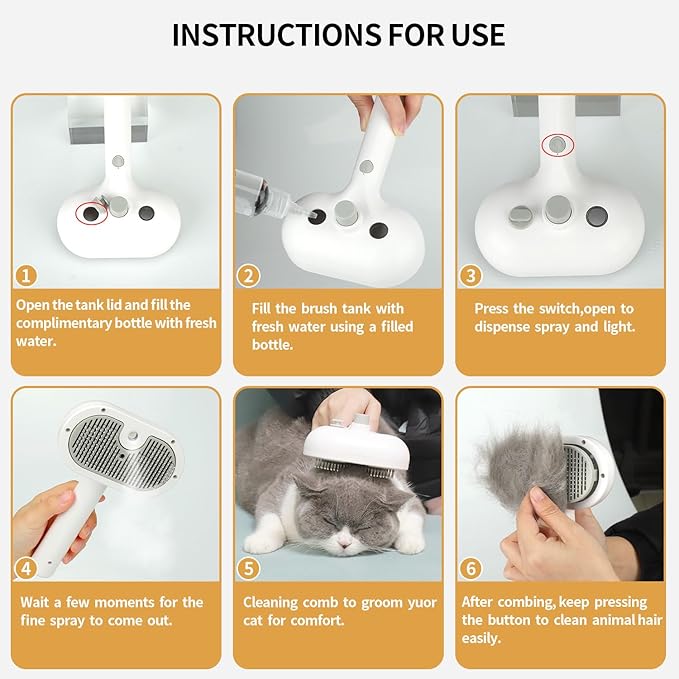 INSTRUCTIONS FOR USE

1

Open the tank lid and fill the complimentary bottle with fresh water.

2

Fill the brush tank with fresh water using a filled bottle.

3

Press the switch,open to dispense spray and light.

4

Wait a few moments for the fine spray to come out.

5

Cleaning comb to groom yuor cat for comfort.

6

After combing, keep pressing the button to clean animal hair easily.