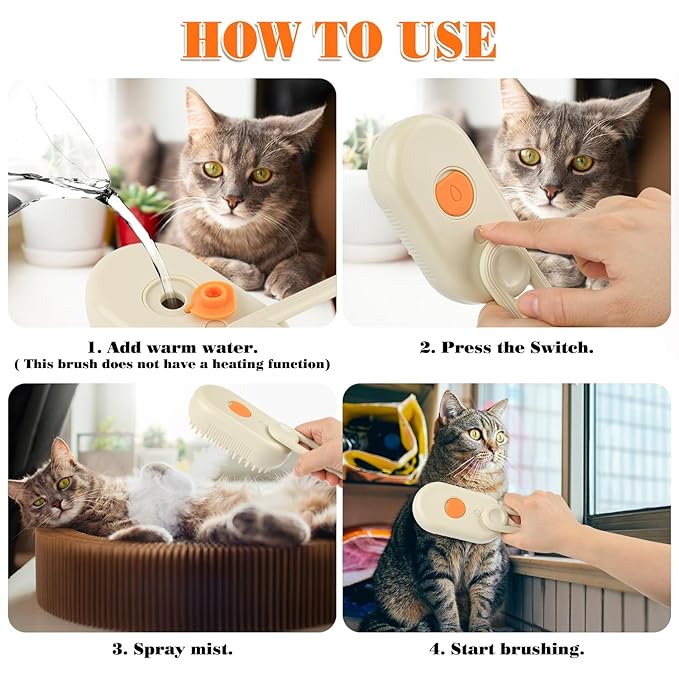 HOW TO USE

1. Add warm water.
( This brush does not have a heating function)

2. Press the Switch.

3. Spray mist.

4. Start brushing.