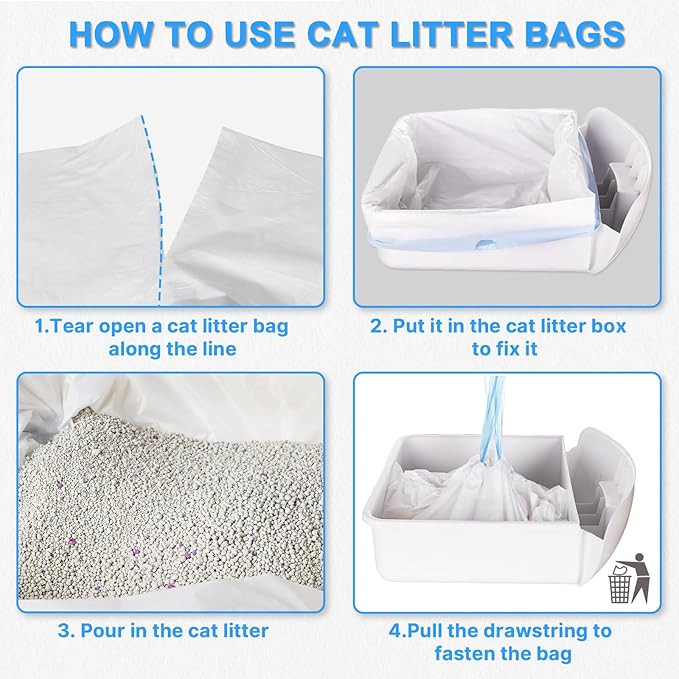 HOW TO USE CAT LITTER BAGS

1.Tear open a cat litter bag along the line

2. Put it in the cat litter box to fix it

3. Pour in the cat litter

4.Pull the drawstring to fasten the bag