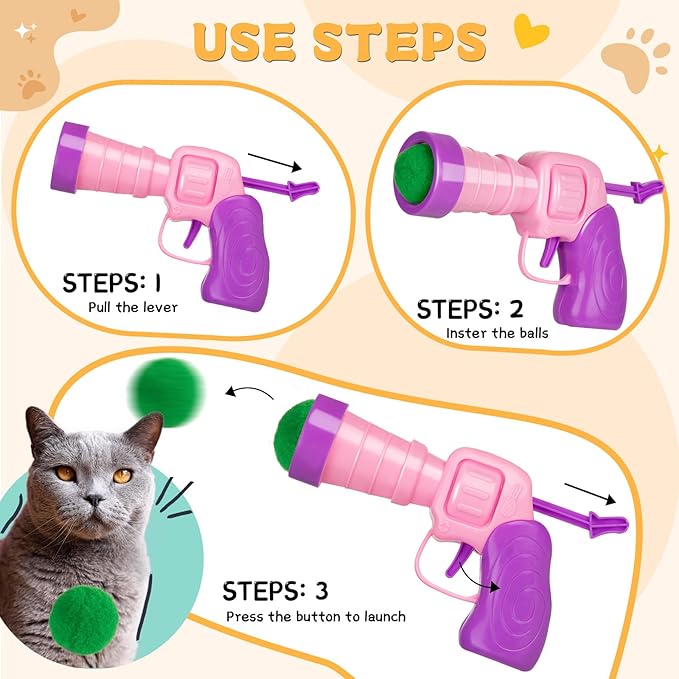 USE STEPS

STEPS: 1
Pull the lever

STEPS: 2
Inster the balls

STEPS: 3
Press the button to launch