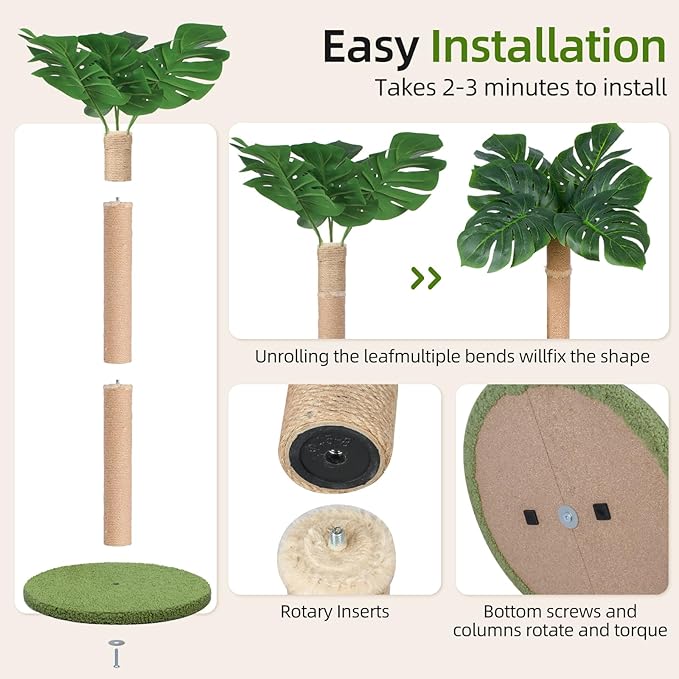 Easy Installation
Takes 2-3 minutes to install

Unrolling the leafmultiple bends willfix the shape

Rotary Inserts

Bottom screws and columns rotate and torque