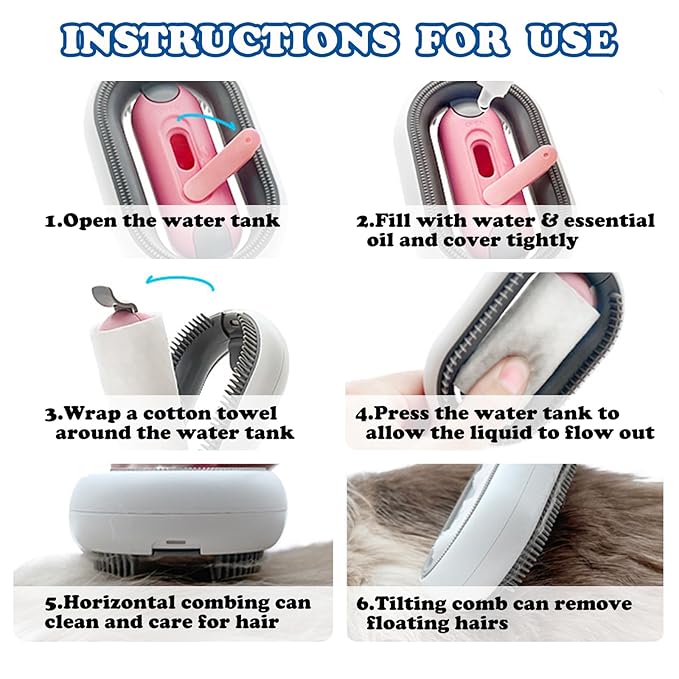 INSTRUCTIONS FOR USE

1.Open the water tank

2.Fill with water & essential oil and cover tightly

3.Wrap a cotton towel around the water tank

4.Press the water tank to allow the liquid to flow out

5.Horizontal combing can clean and care for hair

6.Tilting comb can remove floating hairs