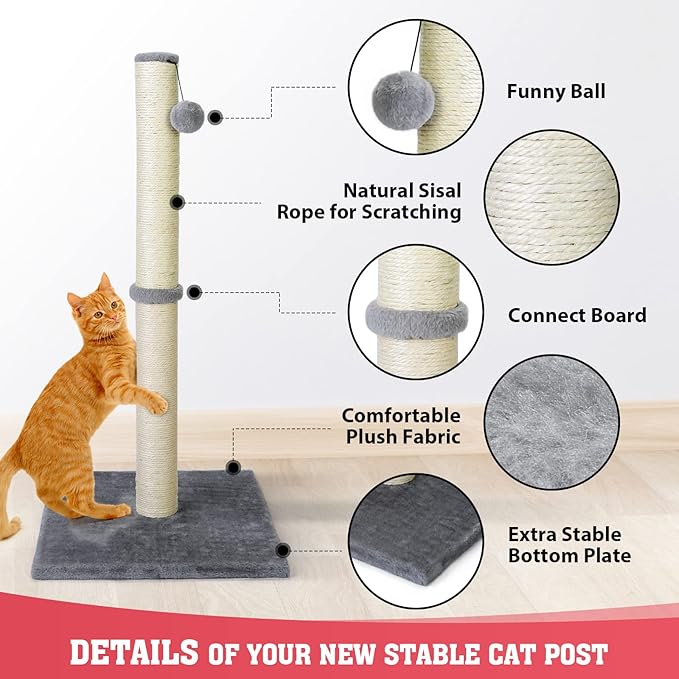 Funny Ball

Natural Sisal Rope for Scratching

Connect Board

Comfortable Plush Fabric

Extra Stable Bottom Plate

DETAILS OF YOUR NEW STABLE CAT POST