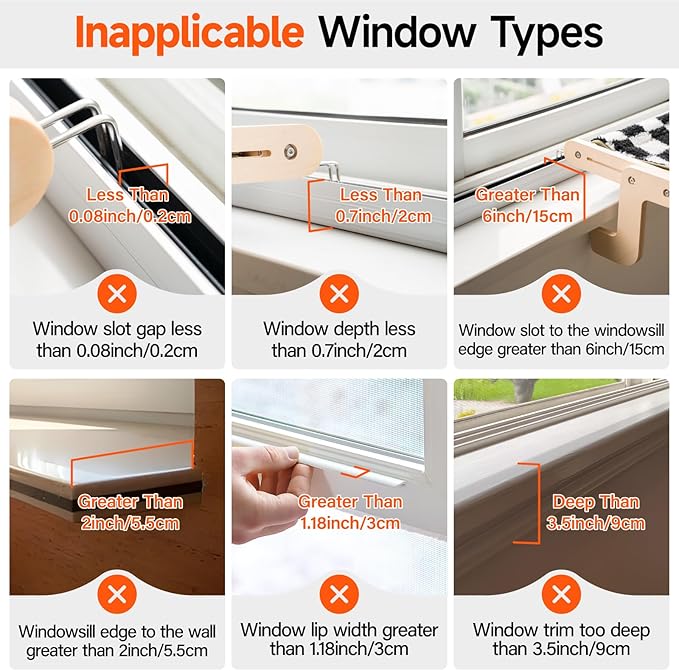 Inapplicable Window Types

Less Than 0.08inch/0.2cm

Window slot gap less than 0.08inch/0.2cm

Less Than 0.7inch/2cm

Window depth less than 0.7inch/2cm

Greater Than 6inch/15cm

Window slot to the windowsill edge greater than 6inch/15cm

Greater Than 2inch/5.5cm

Windowsill edge to the wall greater than 2inch/5.5cm

Greater Than 1.18inch/3cm

Window lip width greater than 1.18inch/3cm

Deep Than 3.5inch/9cm

Window trim too deep than 3.5inch/9cm