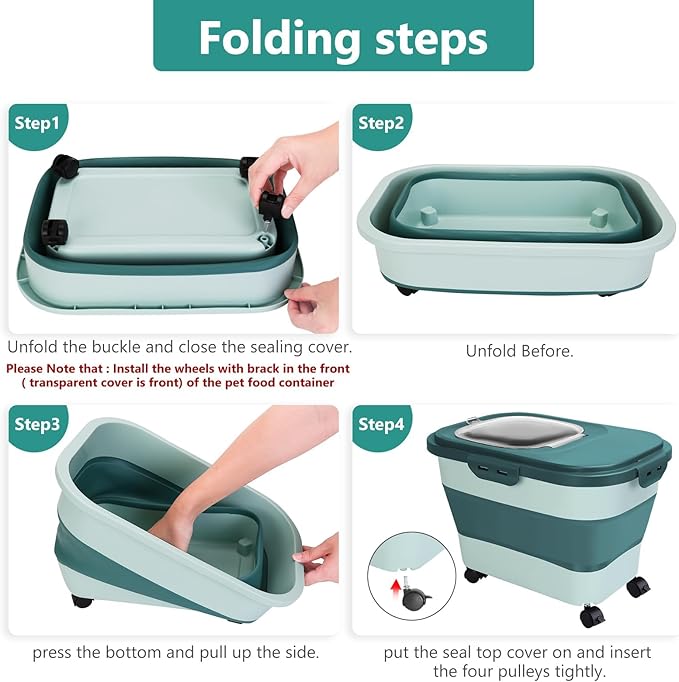 Folding steps

Step1

Unfold the buckle and close the sealing cover.

Please Note that : Install the wheels with brack in the front ( transparent cover is front) of the pet food container

Step2

Unfold Before.

Step3

press the bottom and pull up the side.

Step4

put the seal top cover on and insert the four pulleys tightly.