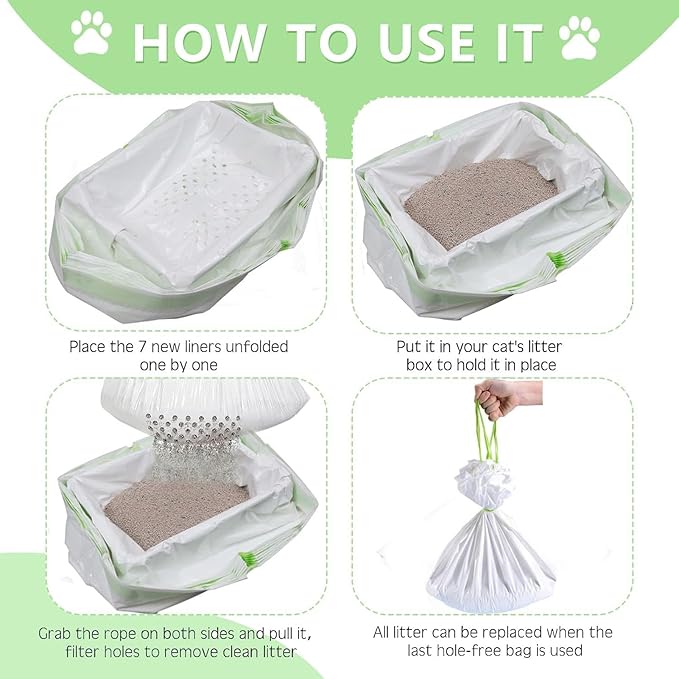 HOW TO USE IT

Place the 7 new liners unfolded one by one

Put it in your cat's litter box to hold it in place

Grab the rope on both sides and pull it, filter holes to remove clean litter

All litter can be replaced when the last hole-free bag is used