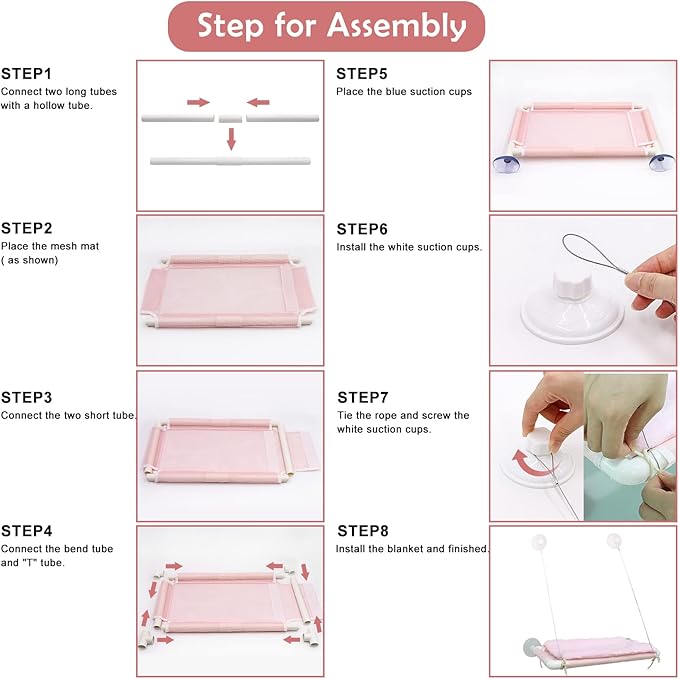 Step for Assembly

STEP1
Connect two long tubes with a hollow tube.

STEP2
Place the mesh mat ( as shown)

STEP3
Connect the two short tube.

STEP4
Connect the bend tube and "T" tube.

STEP5
Place the blue suction cups

STEP6
Install the white suction cups.

STEP7
Tie the rope and screw the white suction cups.

STEP8
Install the blanket and finished.