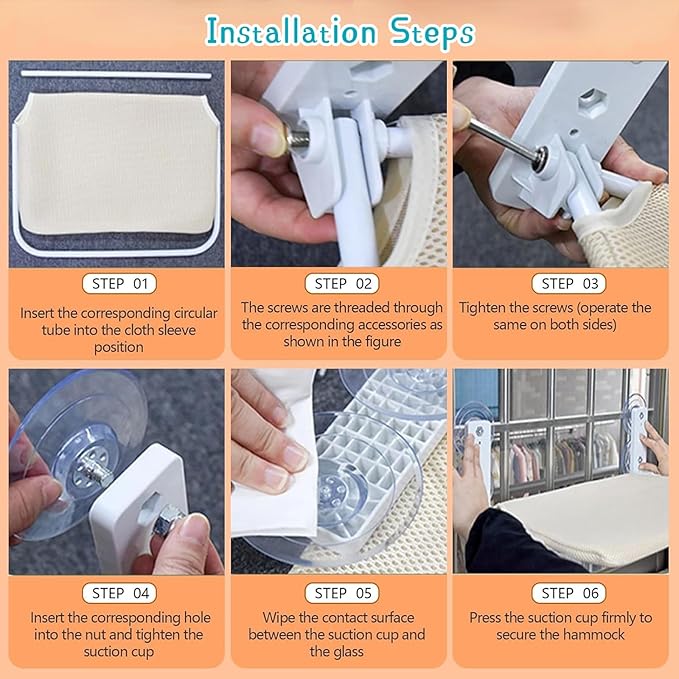 Installation Steps

STEP 01
Insert the corresponding circular tube into the cloth sleeve position

STEP 02
The screws are threaded through the corresponding accessories as shown in the figure

STEP 03
Tighten the screws (operate the same on both sides)

STEP 04
Insert the corresponding hole into the nut and tighten the suction cup

STEP 05
Wipe the contact surface between the suction cup and the glass

STEP 06
Press the suction cup firmly to secure the hammock