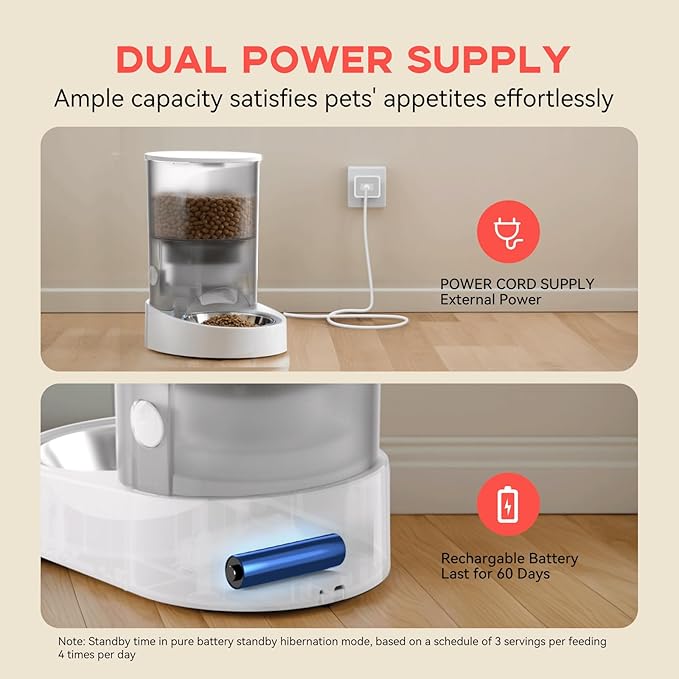 DUAL POWER SUPPLY

Ample capacity satisfies pets' appetites effortlessly

POWER CORD SUPPLY
External Power

Rechargable Battery
Last for 60 Days

Note: Standby time in pure battery standby hibernation mode, based on a schedule of 3 servings per feeding 4 times per day