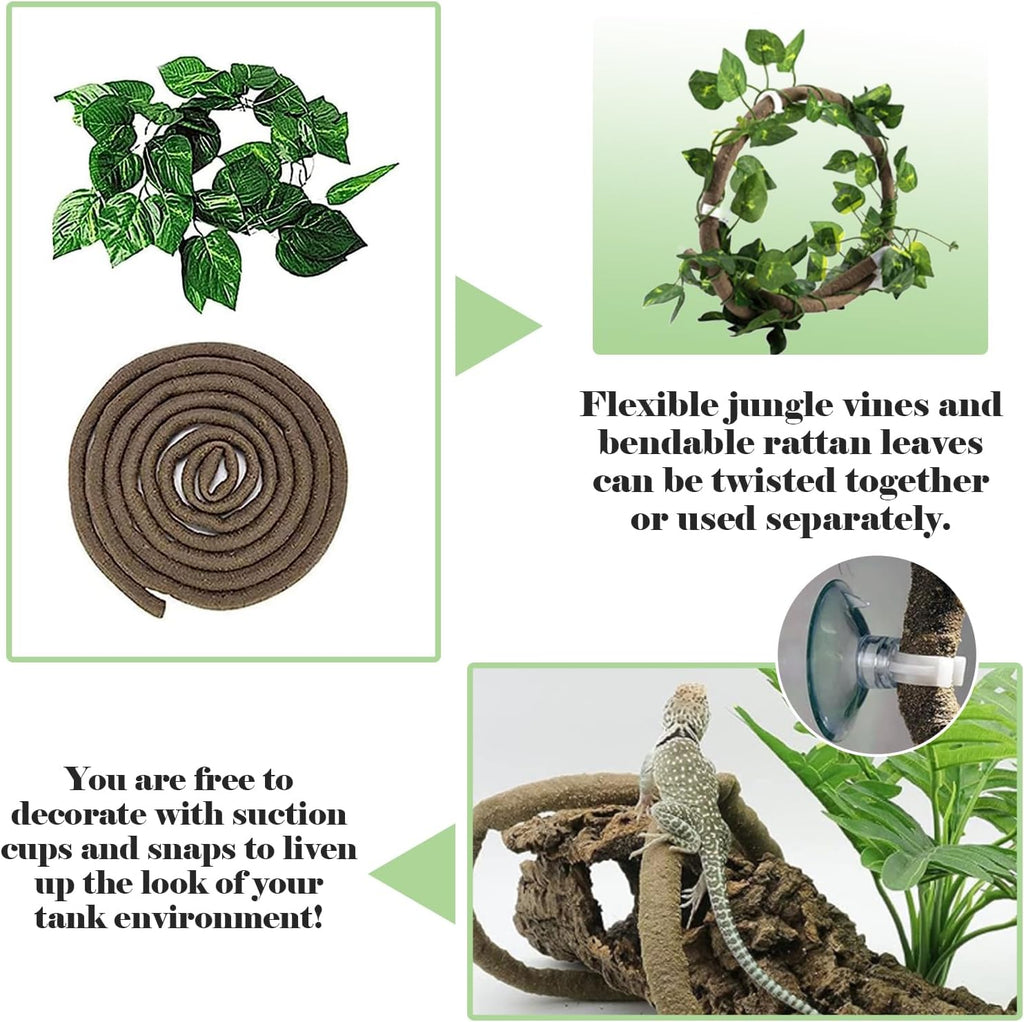 Flexible jungle vines and bendable rattan leaves can be twisted together or used separately.

You are free to decorate with suction cups and snaps to liven up the look of your tank environment!