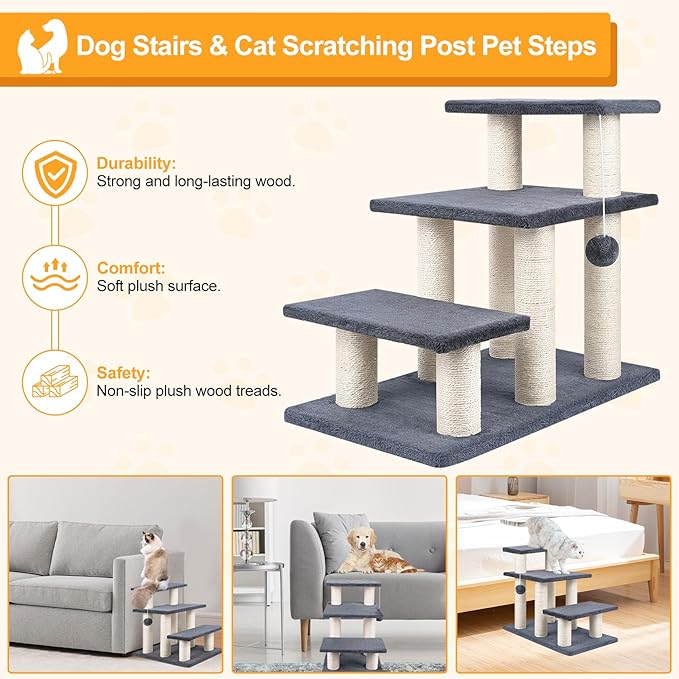 Dog Stairs & Cat Scratching Post Pet Steps

Durability:
Strong and long-lasting wood.

Comfort:
Soft plush surface.

Safety:
Non-slip plush wood treads.