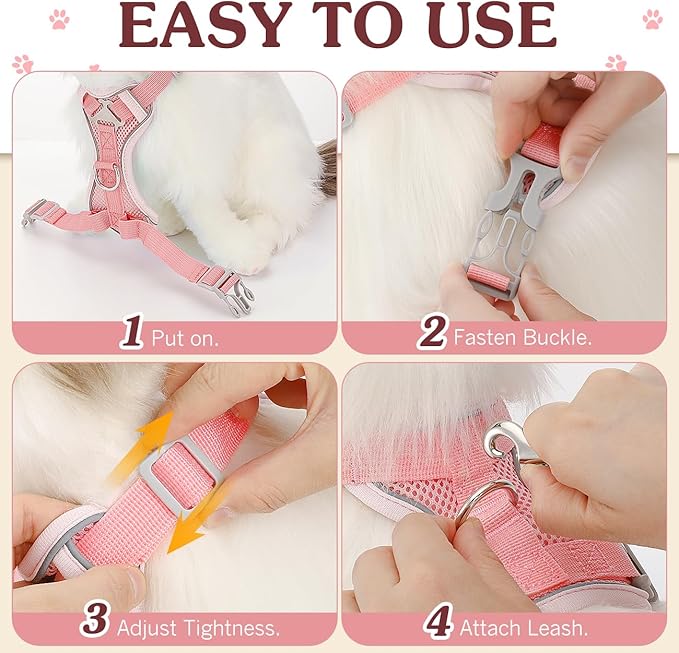 EASY TO USE

1 Put on.

2 Fasten Buckle.

3 Adjust Tightness.

4 Attach Leash.