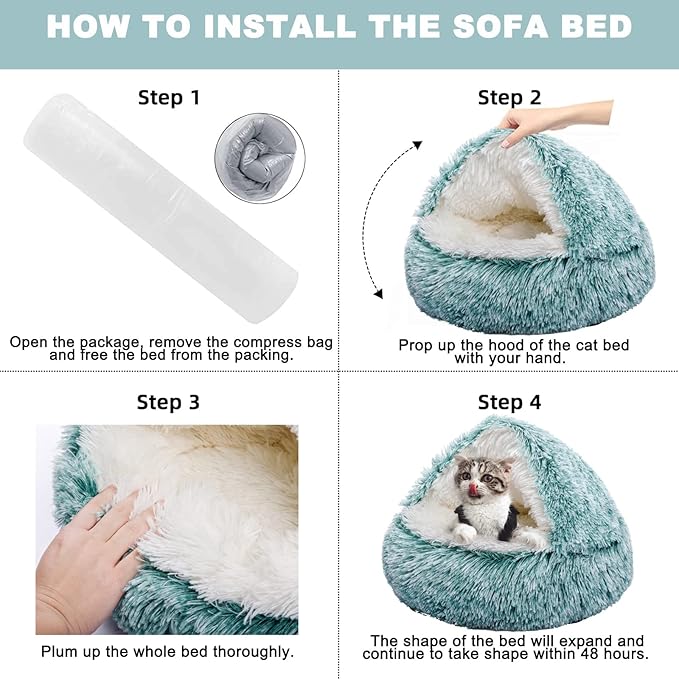 HOW TO INSTALL THE SOFA BED

Step 1

Open the package, remove the compress bag and free the bed from the packing.

Step 2

Prop up the hood of the cat bed with your hand.

Step 3

Plum up the whole bed thoroughly.

Step 4

The shape of the bed will expand and continue to take shape within 48 hours.