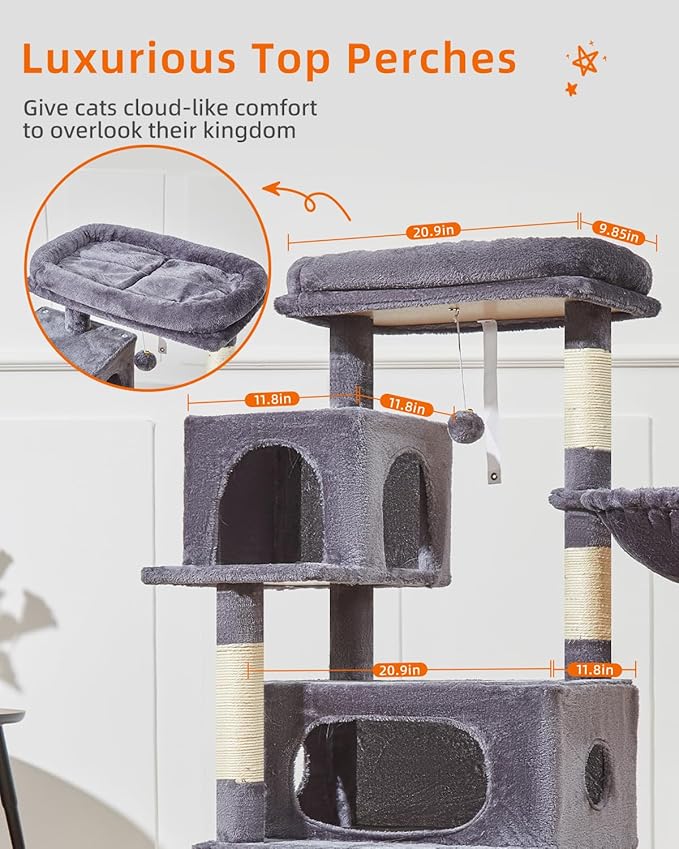 Luxurious Top Perches

Give cats cloud-like comfort to overlook their kingdom

20.9in

9.85in

11.8in

11.8in

20.9in

11.8in