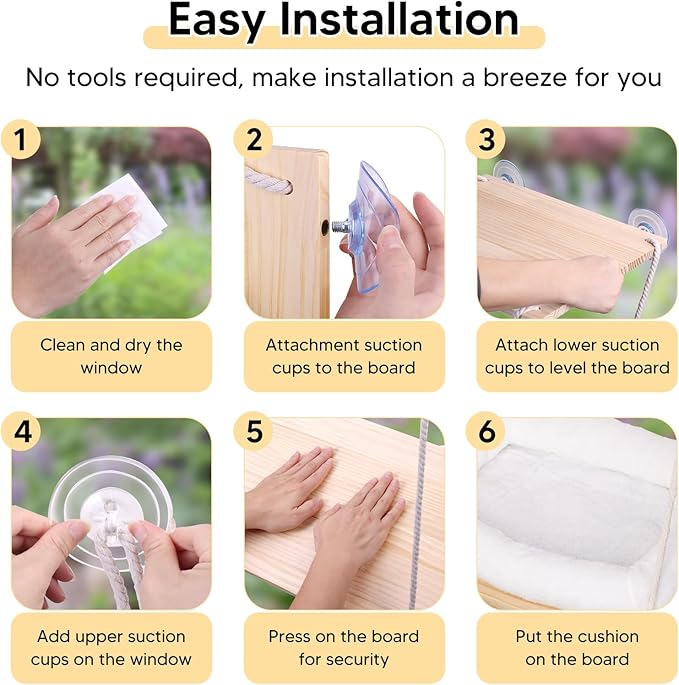 Easy Installation

No tools required, make installation a breeze for you

1

Clean and dry the window

2

Attachment suction cups to the board

3

Attach lower suction cups to level the board

4

Add upper suction cups on the window

5

Press on the board for security

6

Put the cushion on the board