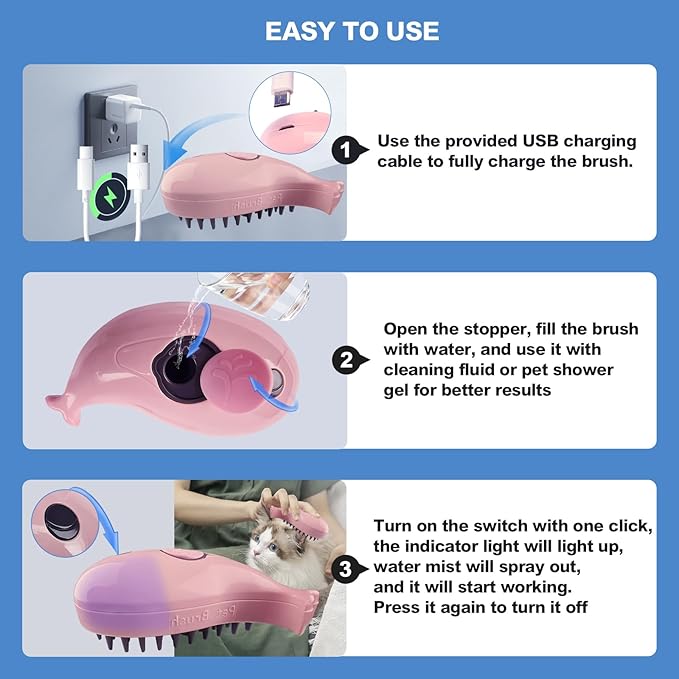 EASY TO USE

Pet Brush

1 Use the provided USB charging cable to fully charge the brush.

2 Open the stopper, fill the brush with water, and use it with cleaning fluid or pet shower gel for better results

Pet Brush

3 Turn on the switch with one click, the indicator light will light up, water mist will spray out, and it will start working. Press it again to turn it off