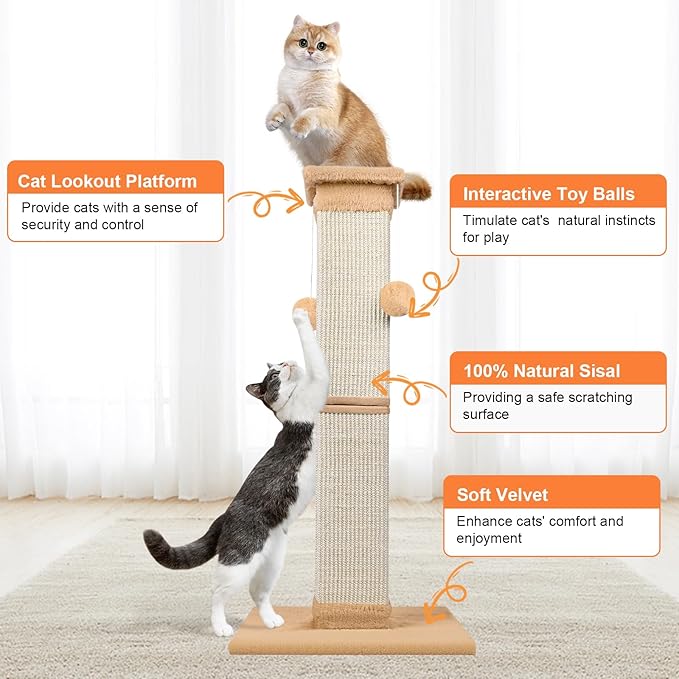 Cat Lookout Platform
Provide cats with a sense of security and control

Interactive Toy Balls
Timulate cat's natural instincts for play

100% Natural Sisal
Providing a safe scratching surface

Soft Velvet
Enhance cats' comfort and enjoyment