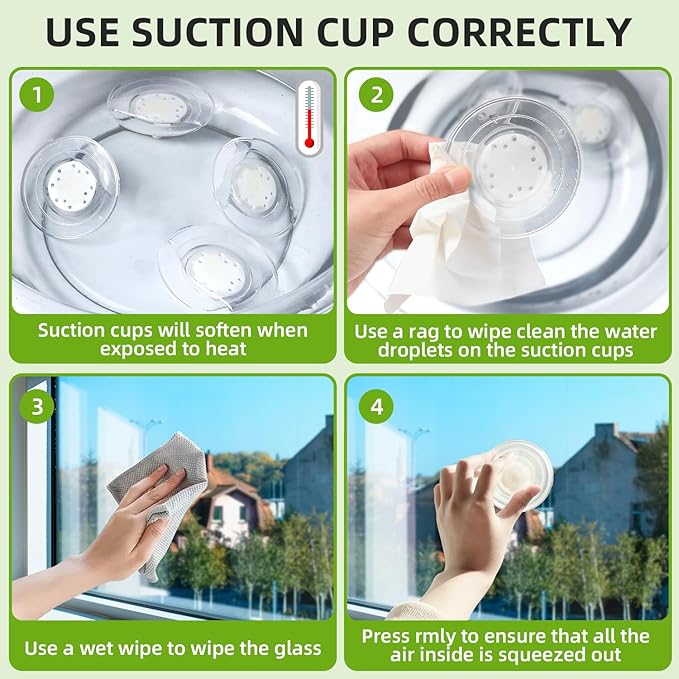 USE SUCTION CUP CORRECTLY

1

Suction cups will soften when exposed to heat

2

Use a rag to wipe clean the water droplets on the suction cups

3

Use a wet wipe to wipe the glass

4

Press rmly to ensure that all the air inside is squeezed out