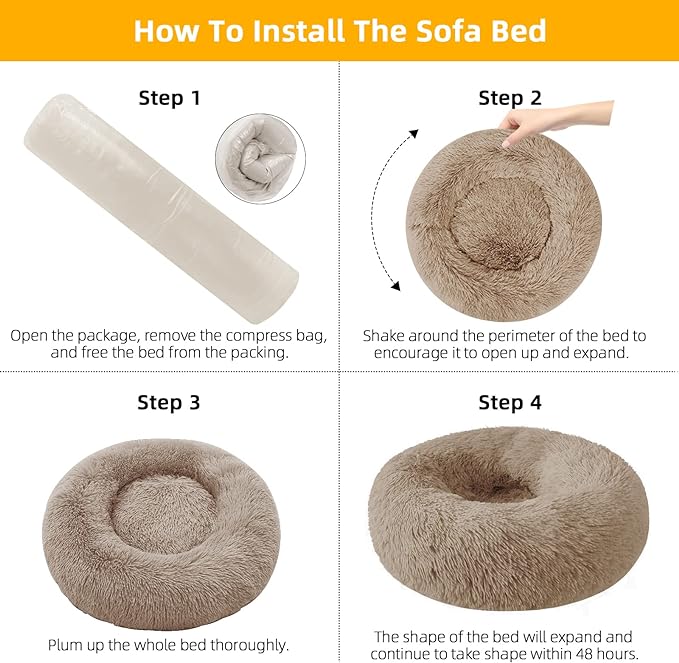 How To Install The Sofa Bed

Step 1

Open the package, remove the compress bag, and free the bed from the packing.

Step 2

Shake around the perimeter of the bed to encourage it to open up and expand.

Step 3

Plum up the whole bed thoroughly.

Step 4

The shape of the bed will expand and continue to take shape within 48 hours.