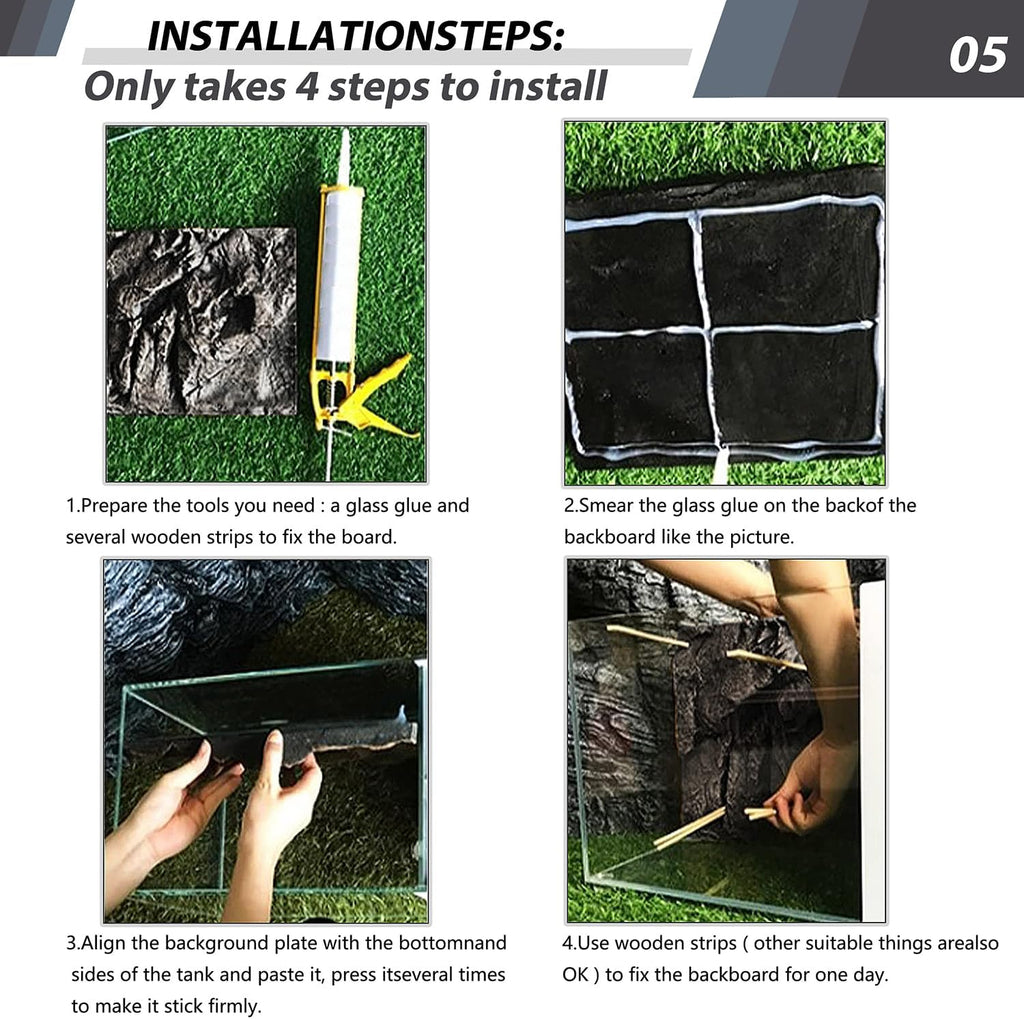 INSTALLATIONSTEPS:
Only takes 4 steps to install

05

1.Prepare the tools you need : a glass glue and several wooden strips to fix the board.

2.Smear the glass glue on the backof the backboard like the picture.

3.Align the background plate with the bottomnand sides of the tank and paste it, press itseveral times to make it stick firmly.

4.Use wooden strips ( other suitable things arealso OK ) to fix the backboard for one day.